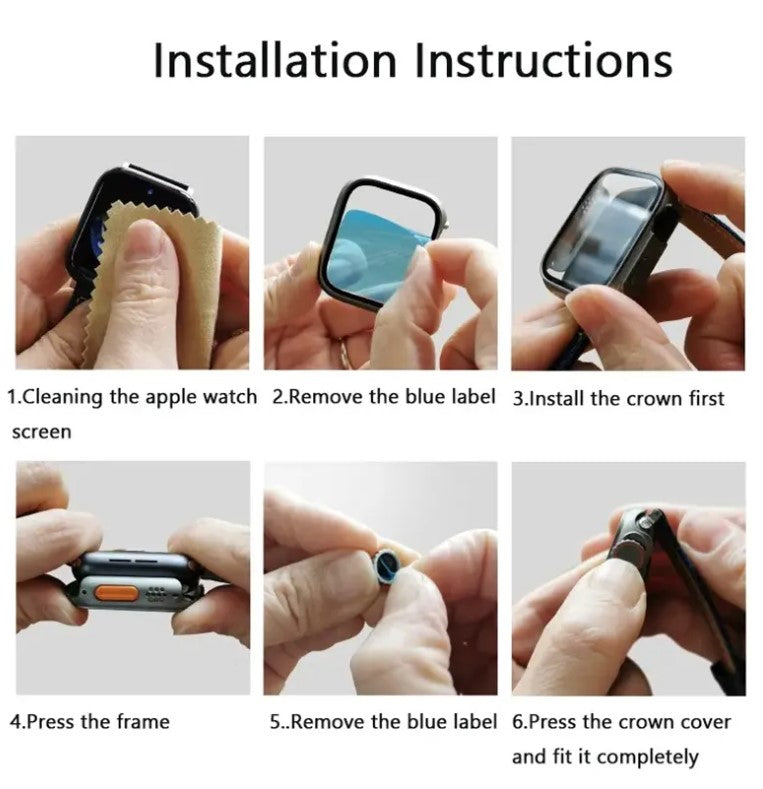 Installation Instructions

1.Cleaning the apple watch screen

2.Remove the blue label

3.Install the crown first

4.Press the frame

5..Remove the blue label

6.Press the crown cover and fit it completely